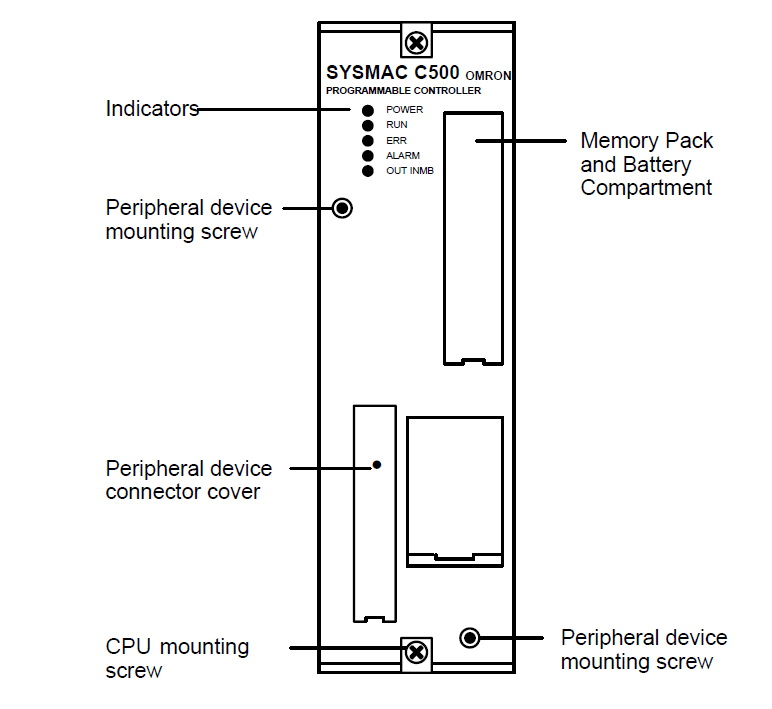 SYSMAC C500 OMRON
PROGRAMMABLE CONTROLLER

Indicators

POWER
RUN
ERR
ALARM
OUT INMB

Memory Pack and Battery Compartment

Peripheral device mounting screw

Peripheral device connector cover

CPU mounting screw

Peripheral device mounting screw